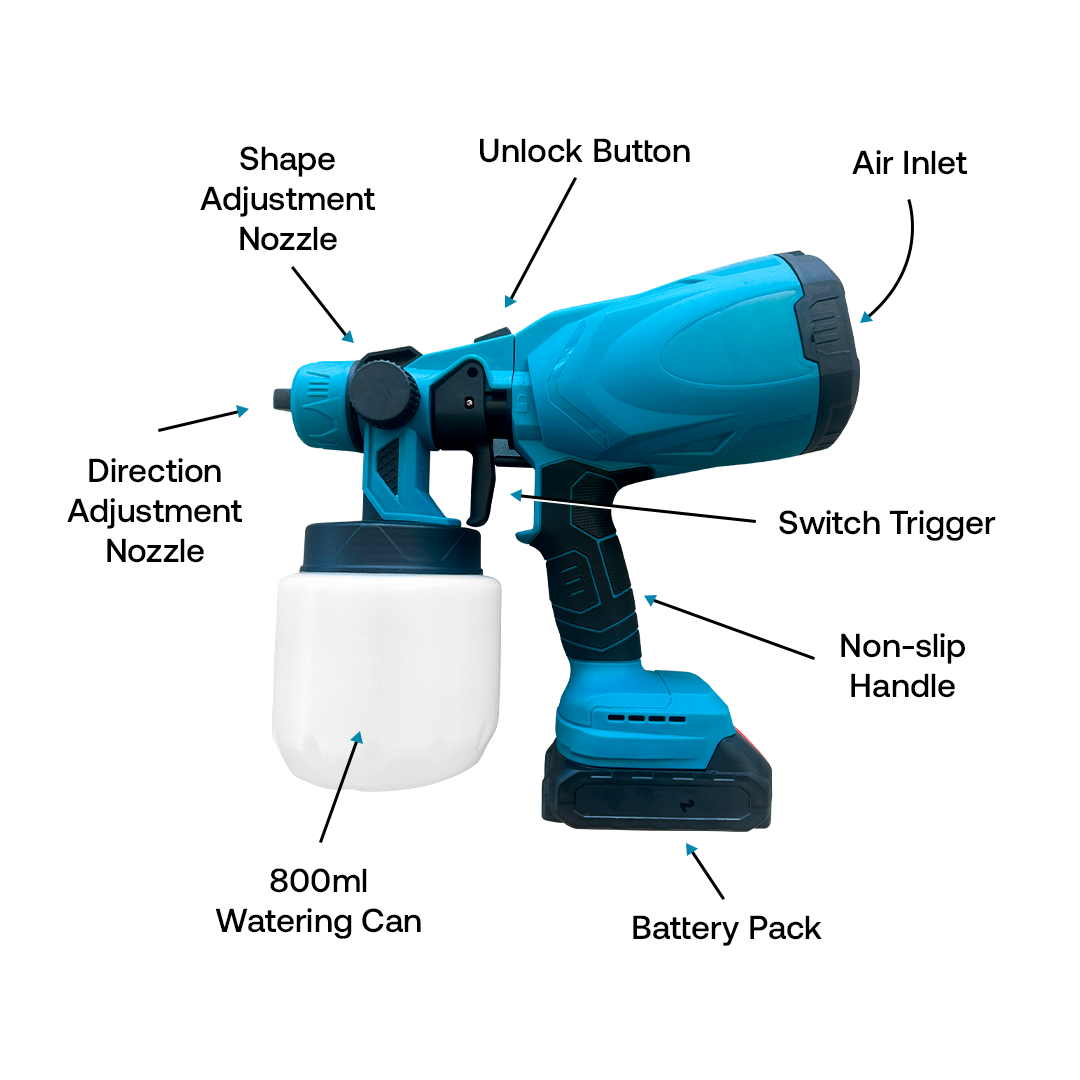 Shape Adjustment Nozzle

Unlock Button

Air Inlet

Direction Adjustment Nozzle

Switch Trigger

Non-slip Handle

800ml Watering Can

Battery Pack